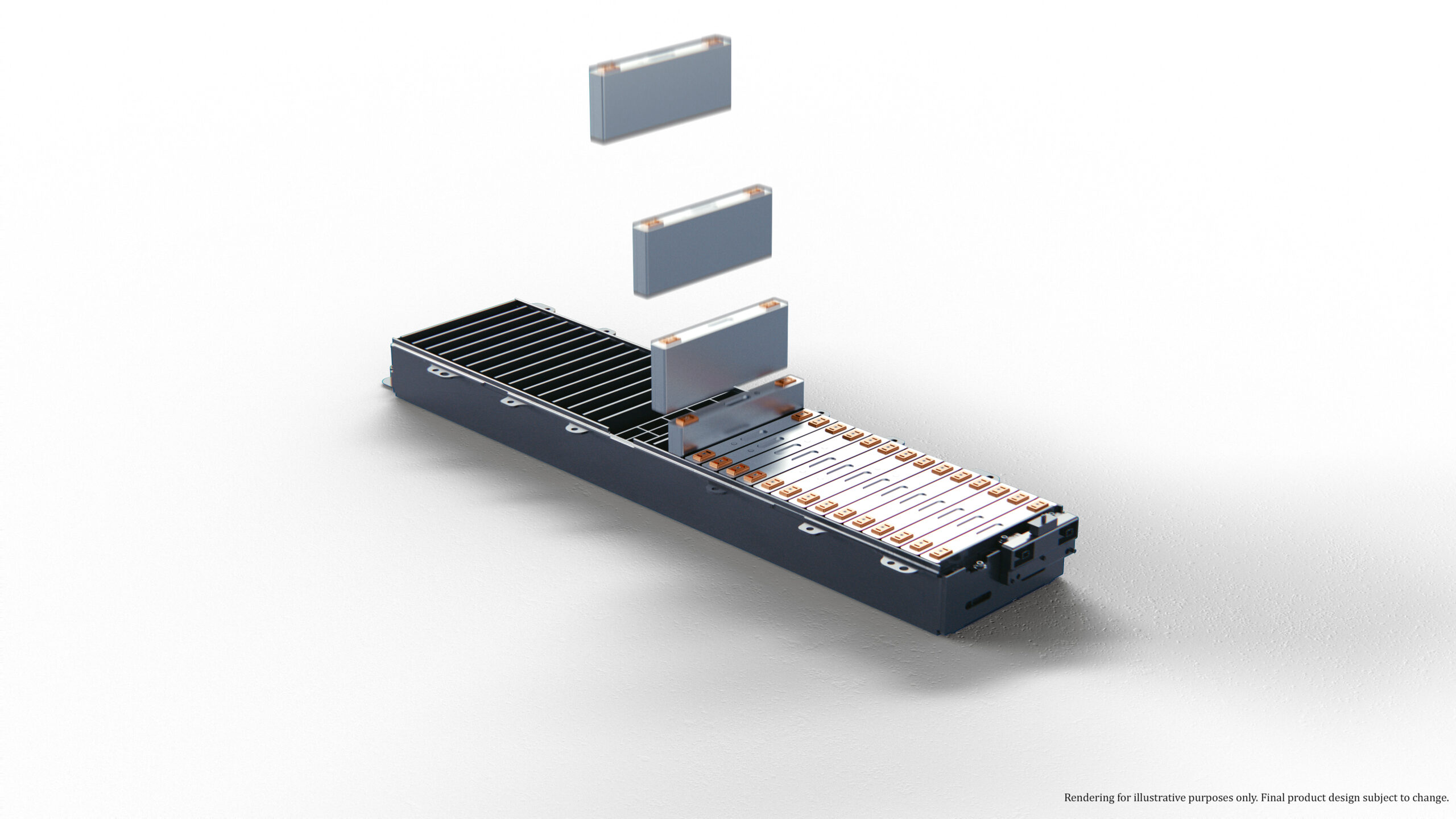 Rendering for illustrative purposes only. Final product design subject to change.